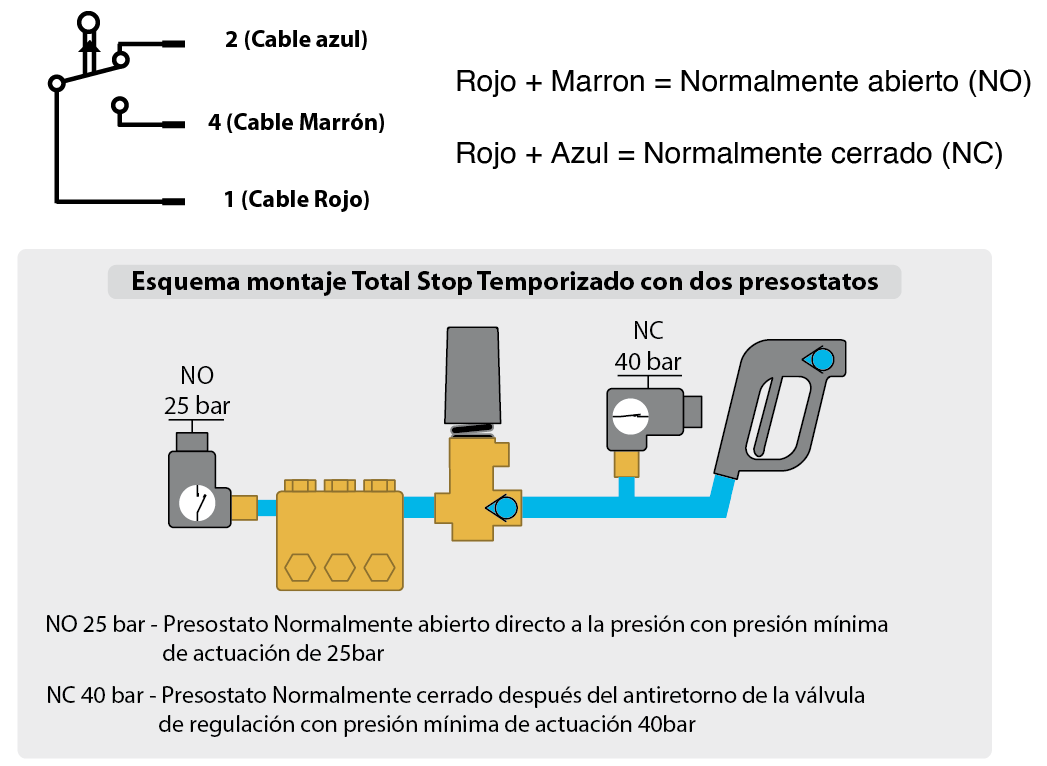 2 (Cable azul)

4 (Cable Marrón)

1 (Cable Rojo)

Rojo + Marron = Normalmente abierto (NO)

Rojo + Azul = Normalmente cerrado (NC)

Esquema montaje Total Stop Temporizado con dos presostatos

NO
25 bar

NC
40 bar

NO 25 bar - Presostato Normalmente abierto directo a la presión con presión mínima de actuación de 25bar

NC 40 bar - Presostato Normalmente cerrado después del antiretorno de la válvula de regulación con presión mínima de actuación 40bar